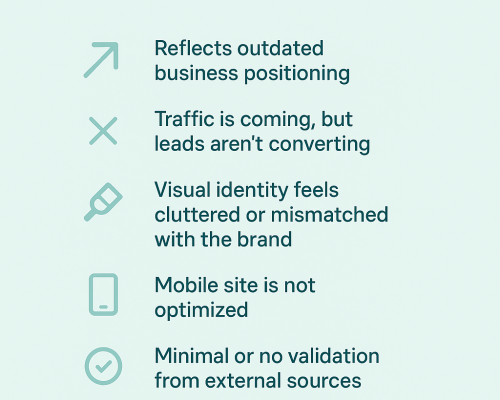 Reflects outdated business positioning

Traffic is coming, but leads aren't converting

Visual identity feels cluttered or mismatched with the brand

Mobile site is not optimized

Minimal or no validation from external sources